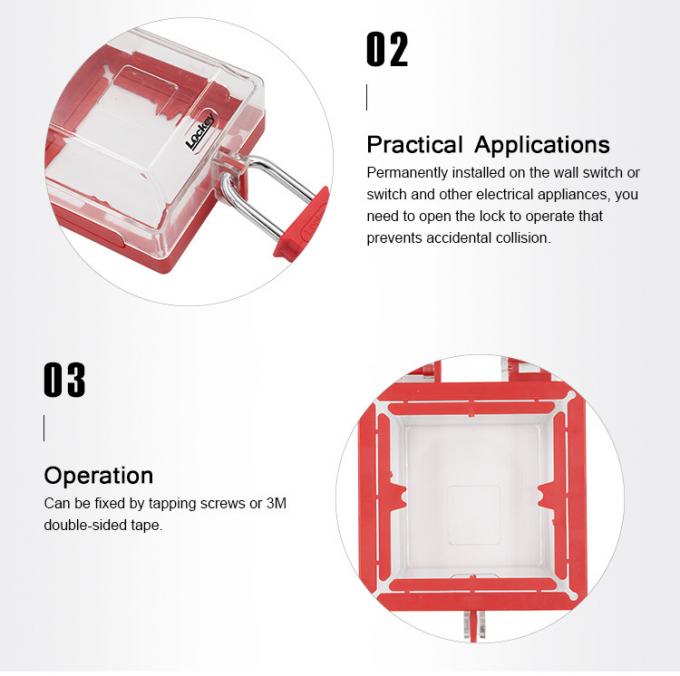 Lockey

02

Practical Applications

Permanently installed on the wall switch or switch and other electrical appliances, you need to open the lock to operate that prevents accidental collision.

03

Operation

Can be fixed by tapping screws or 3M double-sided tape.